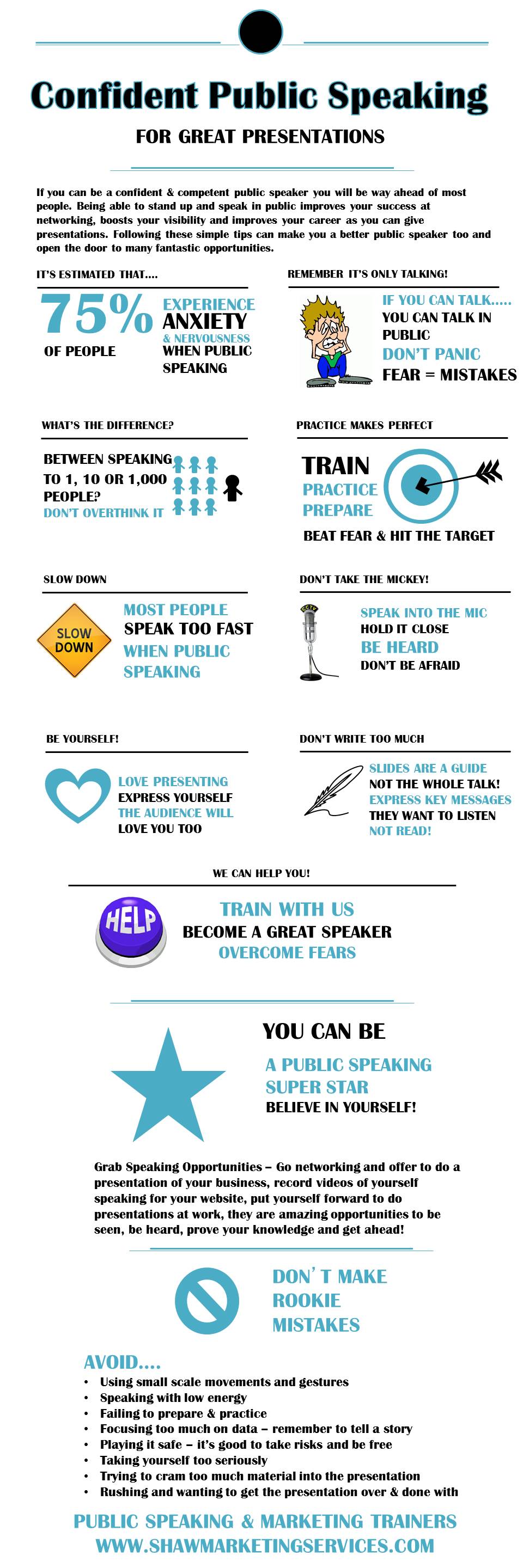 Confident Public Speaking

FOR GREAT PRESENTATIONS

If you can be a confident & competent public speaker you will be way ahead of most people. Being able to stand up and speak in public improves your success at networking, boosts your visibility and improves your career as you can give presentations. Following these simple tips can make you a better public speaker too and open the door to many fantastic opportunities.

IT'S ESTIMATED THAT....

75% OF PEOPLE

EXPERIENCE ANXIETY & NERVOUSNESS WHEN PUBLIC SPEAKING

REMEMBER IT'S ONLY TALKING!

IF YOU CAN TALK..... YOU CAN TALK IN PUBLIC
DON'T PANIC
FEAR = MISTAKES

WHAT'S THE DIFFERENCE?

BETWEEN SPEAKING TO 1, 10 OR 1,000 PEOPLE?
DON'T OVERTHINK IT

PRACTICE MAKES PERFECT

TRAIN
PRACTICE
PREPARE
BEAT FEAR & HIT THE TARGET

SLOW DOWN

SLOW DOWN

MOST PEOPLE
SPEAK TOO FAST
WHEN PUBLIC SPEAKING

DON'T TAKE THE MICKEY!

SPEAK INTO THE MIC
HOLD IT CLOSE
BE HEARD
DON'T BE AFRAID

BE YOURSELF!

LOVE PRESENTING
EXPRESS YOURSELF
THE AUDIENCE WILL
LOVE YOU TOO

DON'T WRITE TOO MUCH

SLIDES ARE A GUIDE
NOT THE WHOLE TALK!
EXPRESS KEY MESSAGES
THEY WANT TO LISTEN
NOT READ!

WE CAN HELP YOU!

HELP

TRAIN WITH US
BECOME A GREAT SPEAKER
OVERCOME FEARS

YOU CAN BE
A PUBLIC SPEAKING SUPER STAR
BELIEVE IN YOURSELF!

Grab Speaking Opportunities – Go networking and offer to do a presentation of your business, record videos of yourself speaking for your website, put yourself forward to do presentations at work, they are amazing opportunities to be seen, be heard, prove your knowledge and get ahead!

DON' T MAKE ROOKIE MISTAKES

AVOID....
• Using small scale movements and gestures
• Speaking with low energy
• Failing to prepare & practice
• Focusing too much on data – remember to tell a story
• Playing it safe – it's good to take risks and be free
• Taking yourself too seriously
• Trying to cram too much material into the presentation
• Rushing and wanting to get the presentation over & done with

PUBLIC SPEAKING & MARKETING TRAINERS
WWW.SHAWMARKETINGSERVICES.COM